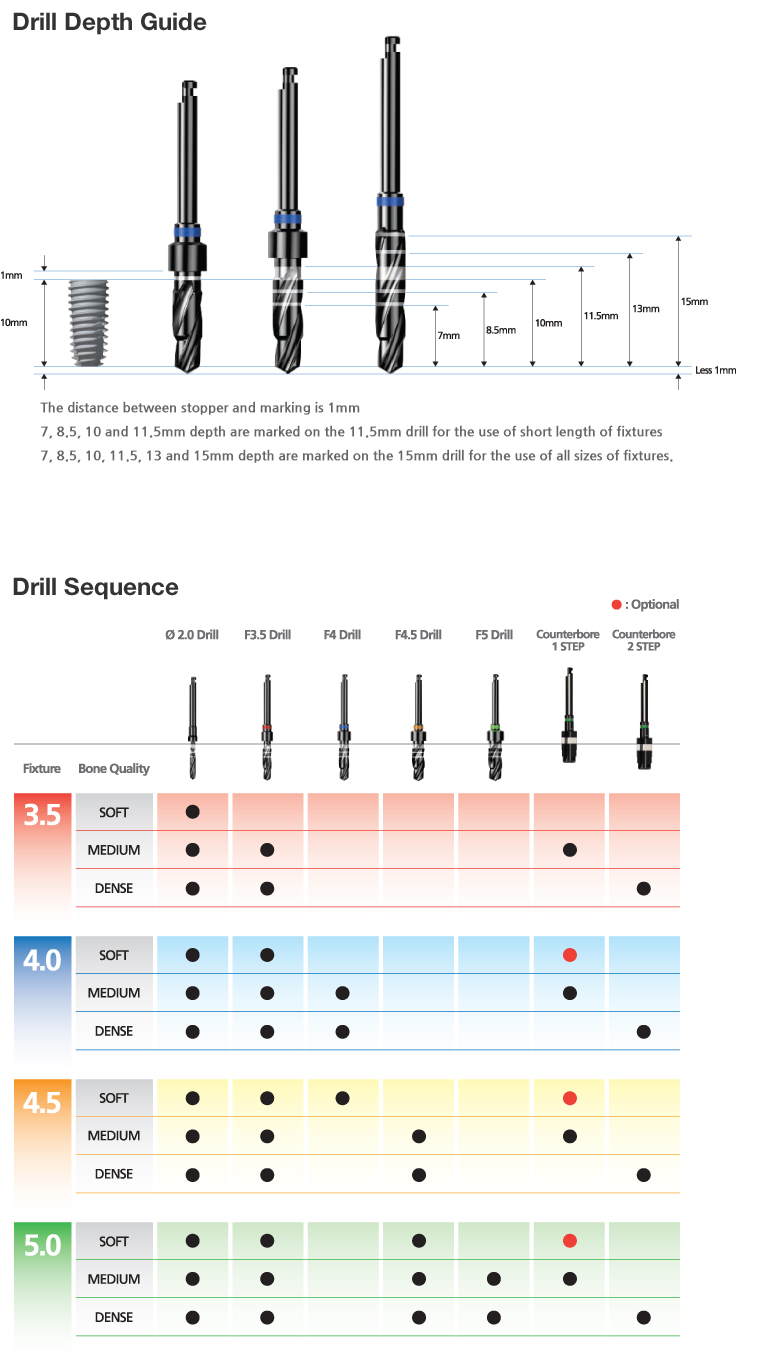 Drill Depth Guide

1mm
10mm
7mm
8.5mm
10mm
11.5mm
13mm
15mm
Less 1mm

The distance between stopper and marking is 1mm
7, 8.5, 10 and 11.5mm depth are marked on the 11.5mm drill for the use of short length of fixtures
7, 8.5, 10, 11.5, 13 and 15mm depth are marked on the 15mm drill for the use of all sizes of fixtures.

Drill Sequence

● : Optional

| Fixture | Bone Quality | Ø 2.0 Drill | F3.5 Drill | F4 Drill | F4.5 Drill | F5 Drill | Counterbore 1 STEP | Counterbore 2 STEP |
|---|---|---|---|---|---|---|---|---|
| 3.5 | SOFT | ● | | | | | | |
| | MEDIUM | ● | ● | | | | ● | |
| | DENSE | ● | ● | | | | | ● |
| 4.0 | SOFT | ● | ● | | | | ● | |
| | MEDIUM | ● | ● | ● | | | ● | |
| | DENSE | ● | ● | ● | | | | ● |
| 4.5 | SOFT | ● | ● | ● | | | ● | |
| | MEDIUM | ● | ● | | ● | | ● | |
| | DENSE | ● | ● | | ● | | | ● |
| 5.0 | SOFT | ● | ● | | ● | | ● | |
| | MEDIUM | ● | ● | | ● | ● | ● | |
| | DENSE | ● | ● | | ● | ● | | ● |